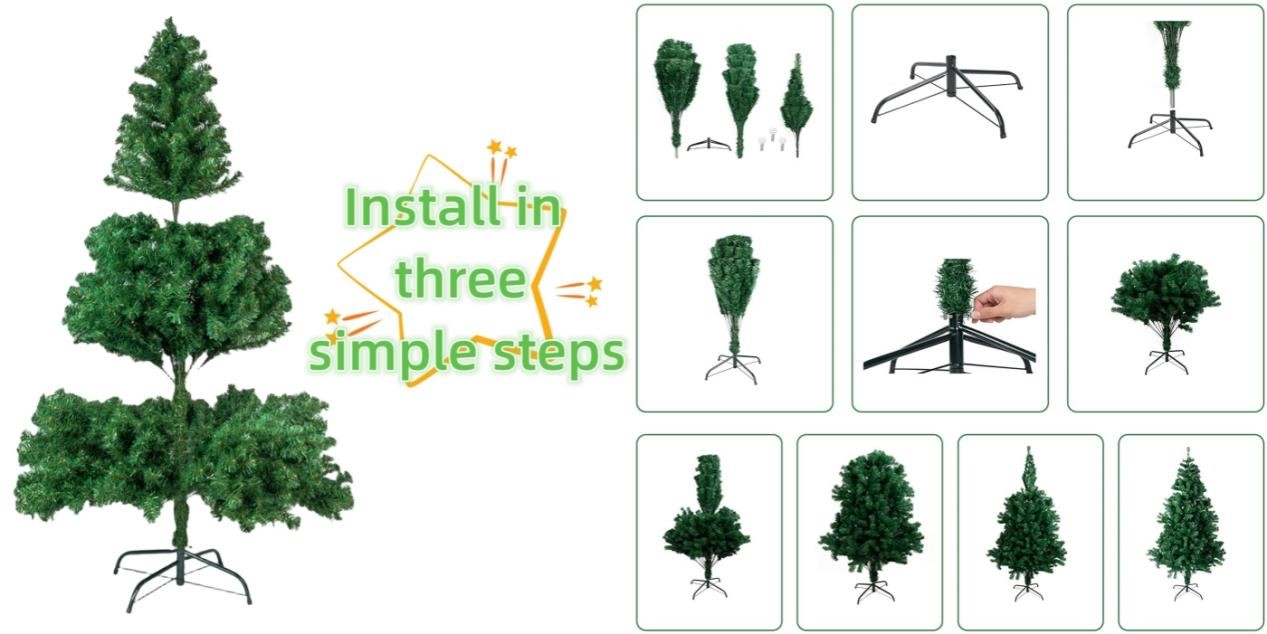 Install in three simple steps